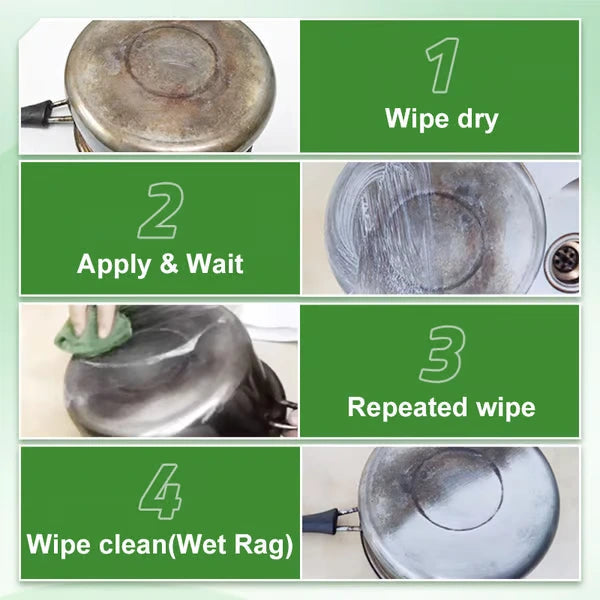 1
Wipe dry

2
Apply & Wait

3
Repeated wipe

4
Wipe clean(Wet Rag)