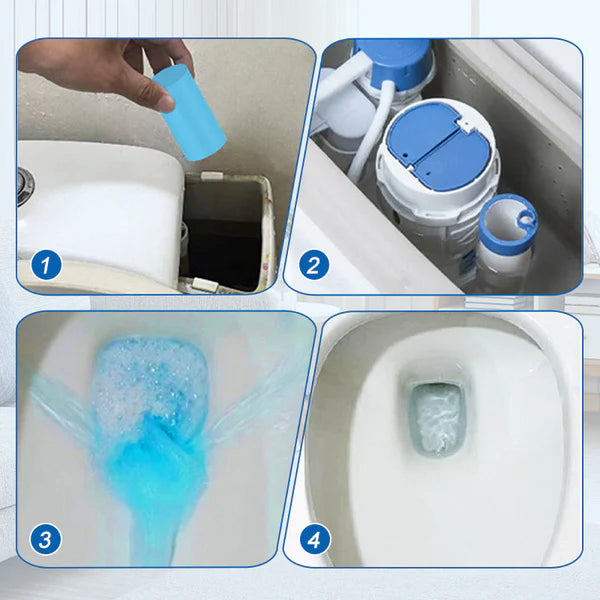 1

2

3

4