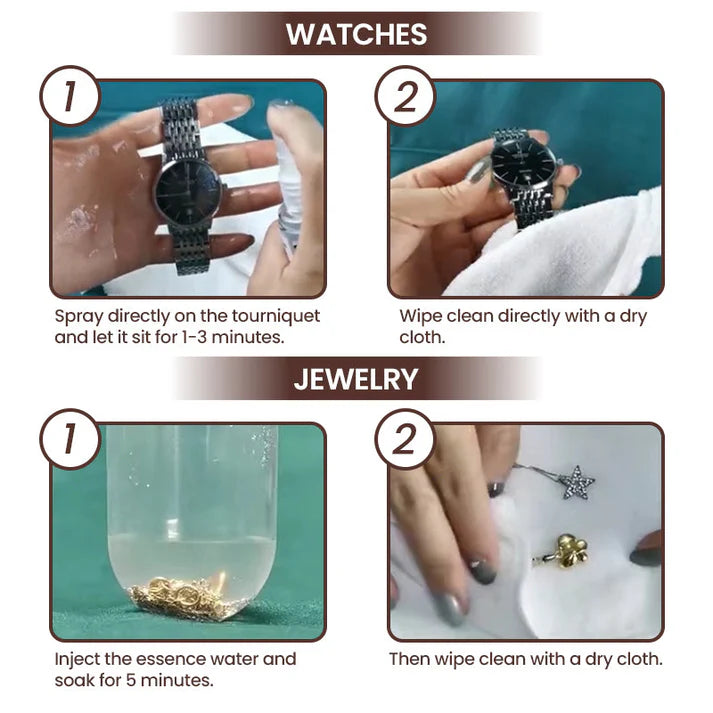 WATCHES

1

Spray directly on the tourniquet and let it sit for 1-3 minutes.

2

Wipe clean directly with a dry cloth.

JEWELRY

1

Inject the essence water and soak for 5 minutes.

2

Then wipe clean with a dry cloth.