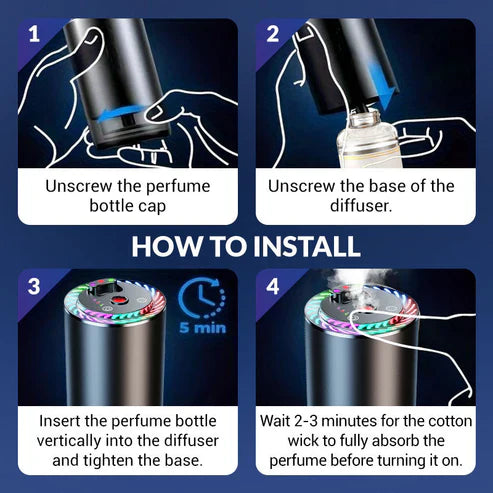 1

Unscrew the perfume bottle cap

2

Unscrew the base of the diffuser.

HOW TO INSTALL

3

5 min

Insert the perfume bottle vertically into the diffuser and tighten the base.

4

Wait 2-3 minutes for the cotton wick to fully absorb the perfume before turning it on.